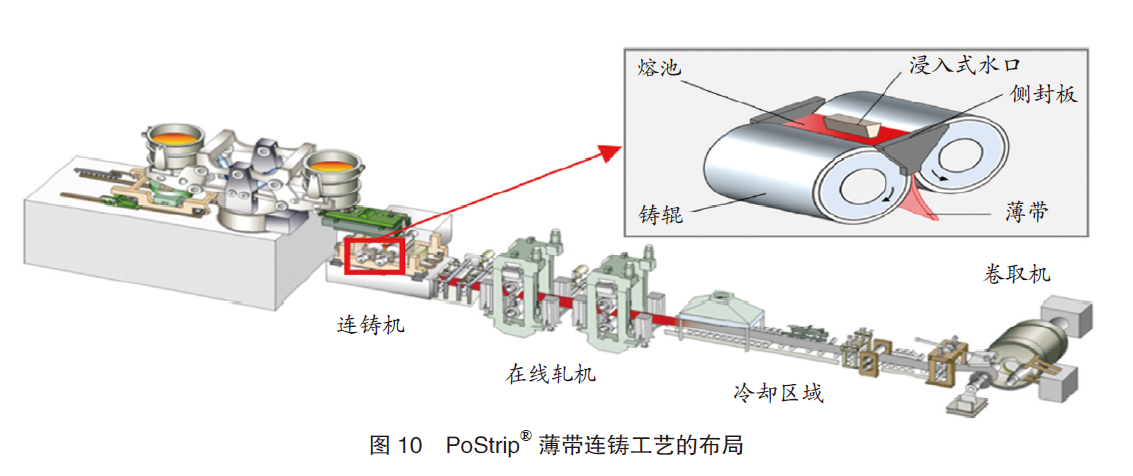 熔池
浸入式水口
侧封板
铸辊
薄带
卷取机
连铸机
在线轧机
冷却区域

图 10　PoStrip® 薄带连铸工艺的布局