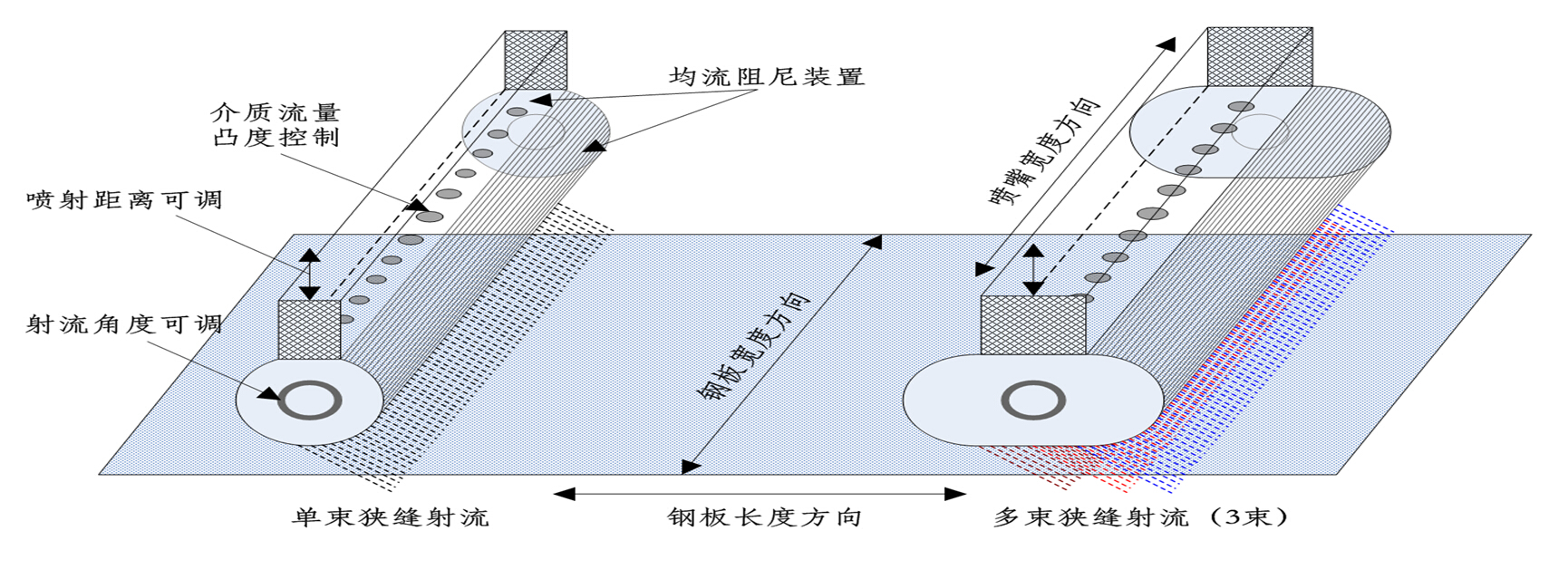 均流阻尼装置

介质流量
凸度控制

喷射距离可调

射流角度可调

喷嘴宽度方向

钢板宽度方向

单束狭缝射流

钢板长度方向

多束狭缝射流（3束）