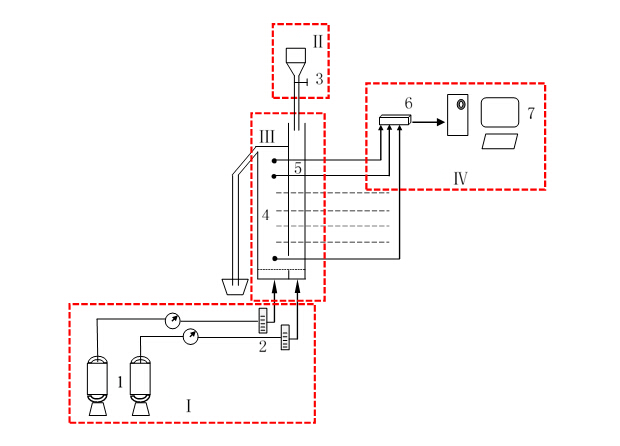 II
3
6
7
III
5
IV
4
2
1
I